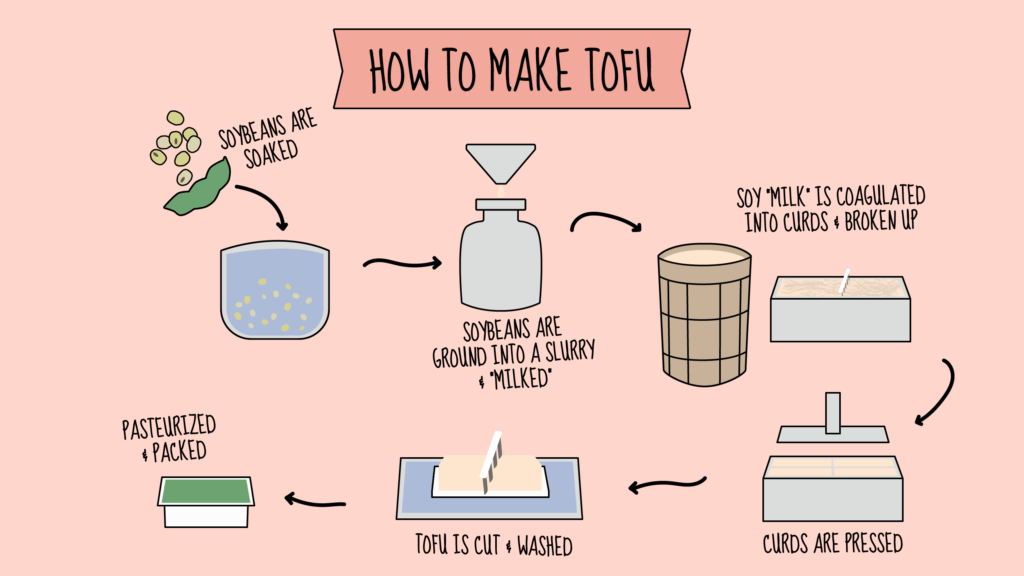 HOW TO MAKE TOFU

SOYBEANS ARE SOAKED

SOYBEANS ARE GROUND INTO A SLURRY & "MILKED"

SOY "MILK" IS COAGULATED INTO CURDS & BROKEN UP

CURDS ARE PRESSED

TOFU IS CUT & WASHED

PASTEURIZED & PACKED